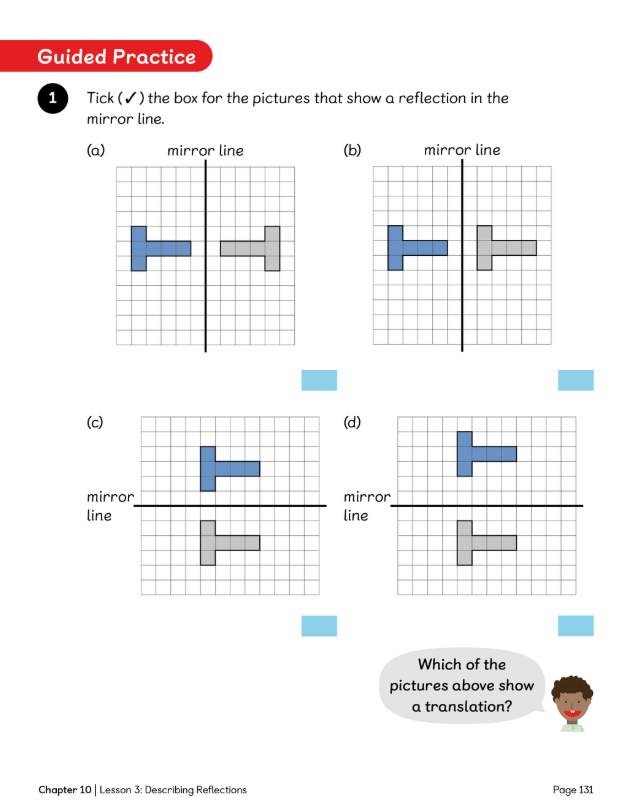 Guided Practice

1 Tick (✓) the box for the pictures that show a reflection in the mirror line.

(a) mirror line

(b) mirror line

(c) mirror line

(d) mirror line

Which of the pictures above show a translation?

Chapter 10 | Lesson 3: Describing Reflections

Page 131