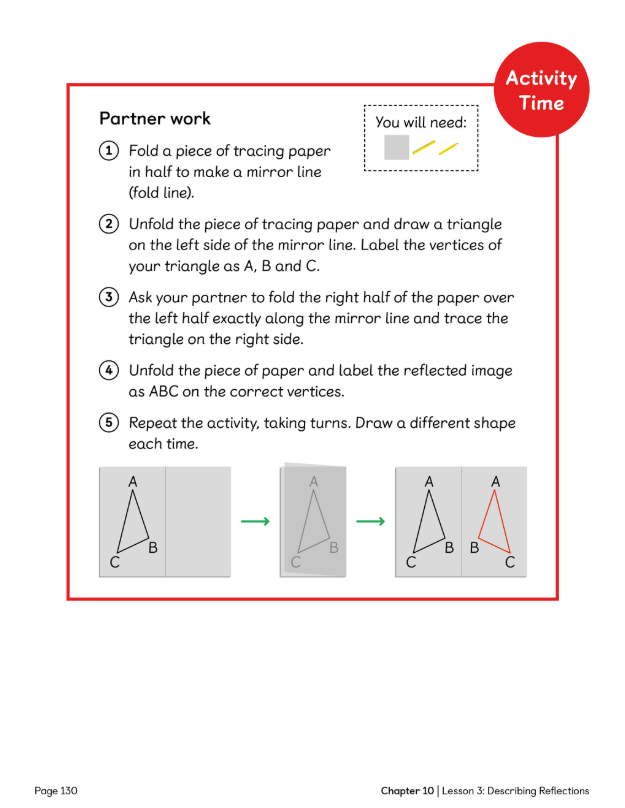 Activity Time

Partner work

You will need:

1 Fold a piece of tracing paper in half to make a mirror line (fold line).

2 Unfold the piece of tracing paper and draw a triangle on the left side of the mirror line. Label the vertices of your triangle as A, B and C.

3 Ask your partner to fold the right half of the paper over the left half exactly along the mirror line and trace the triangle on the right side.

4 Unfold the piece of paper and label the reflected image as ABC on the correct vertices.

5 Repeat the activity, taking turns. Draw a different shape each time.

A B C

A B C

A B C A B C

Page 130

Chapter 10 | Lesson 3: Describing Reflections