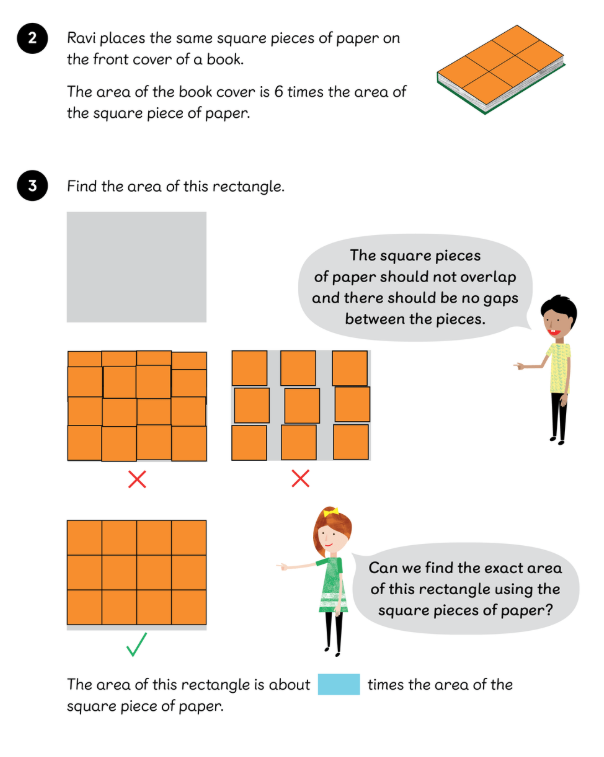 2 Ravi places the same square pieces of paper on the front cover of a book.

The area of the book cover is 6 times the area of the square piece of paper.

3 Find the area of this rectangle.

The square pieces of paper should not overlap and there should be no gaps between the pieces.

Can we find the exact area of this rectangle using the square pieces of paper?

The area of this rectangle is about times the area of the square piece of paper.