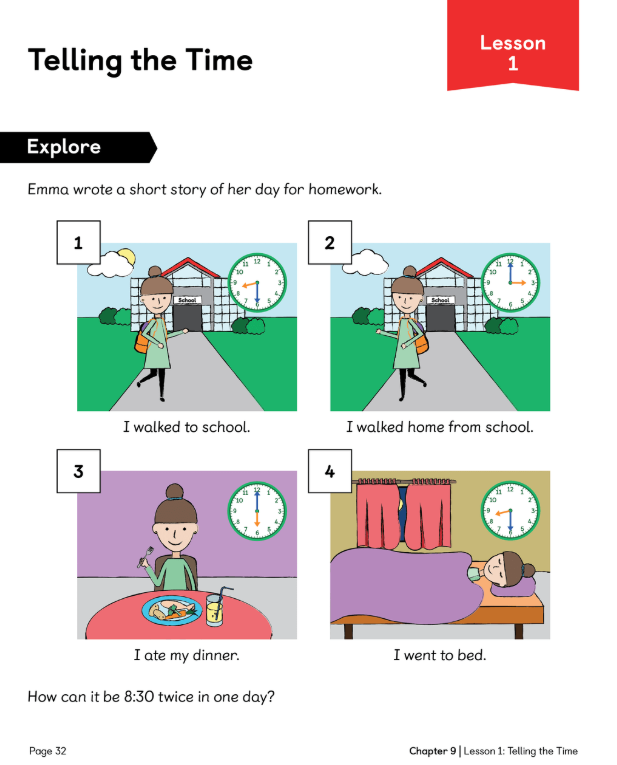 Telling the Time

Lesson 1

Explore

Emma wrote a short story of her day for homework.

1

School

12
1
2
3
4
5
6
7
8
9
10
11

I walked to school.

2

School

12
1
2
3
4
5
6
7
8
9
10
11

I walked home from school.

3

12
1
2
3
4
5
6
7
8
9
10
11

I ate my dinner.

4

12
1
2
3
4
5
6
7
8
9
10
11

I went to bed.

How can it be 8:30 twice in one day?

Page 32

Chapter 9 | Lesson 1: Telling the Time