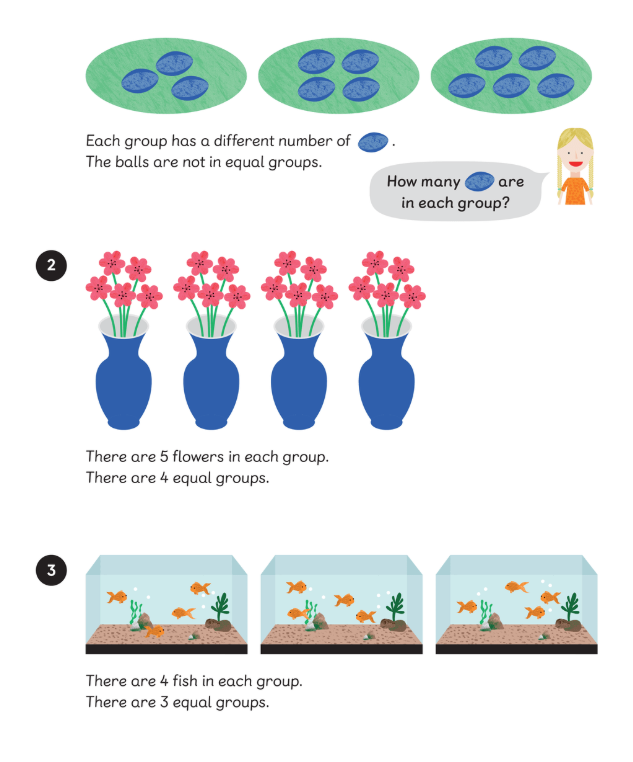 Each group has a different number of .
The balls are not in equal groups.

How many are in each group?

2

There are 5 flowers in each group.
There are 4 equal groups.

3

There are 4 fish in each group.
There are 3 equal groups.