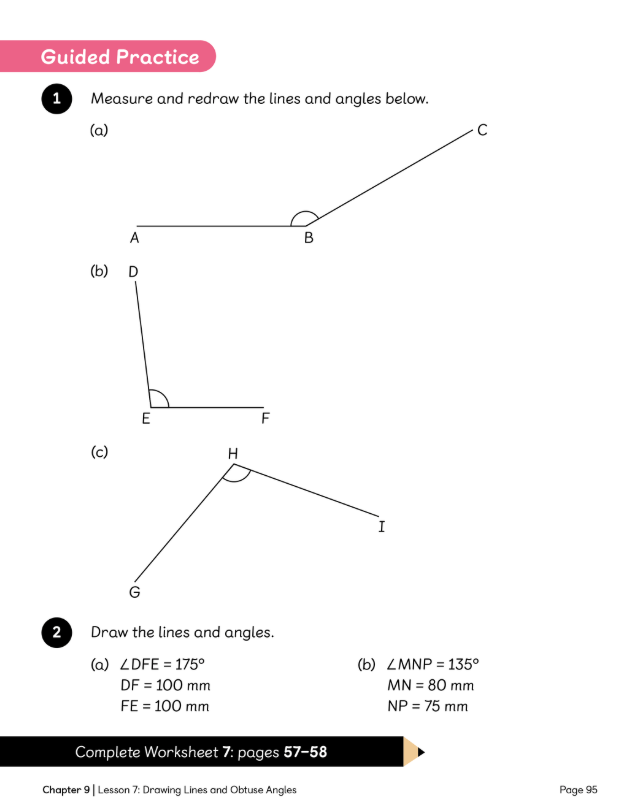 Guided Practice

1 Measure and redraw the lines and angles below.

(a)

C

A B

(b) D

E F

(c) H

I

G

2 Draw the lines and angles.

(a) $\angle DFE = 175°$
DF = 100 mm
FE = 100 mm

(b) $\angle MNP = 135°$
MN = 80 mm
NP = 75 mm

Complete Worksheet 7: pages 57–58

Chapter 9 | Lesson 7: Drawing Lines and Obtuse Angles

Page 95