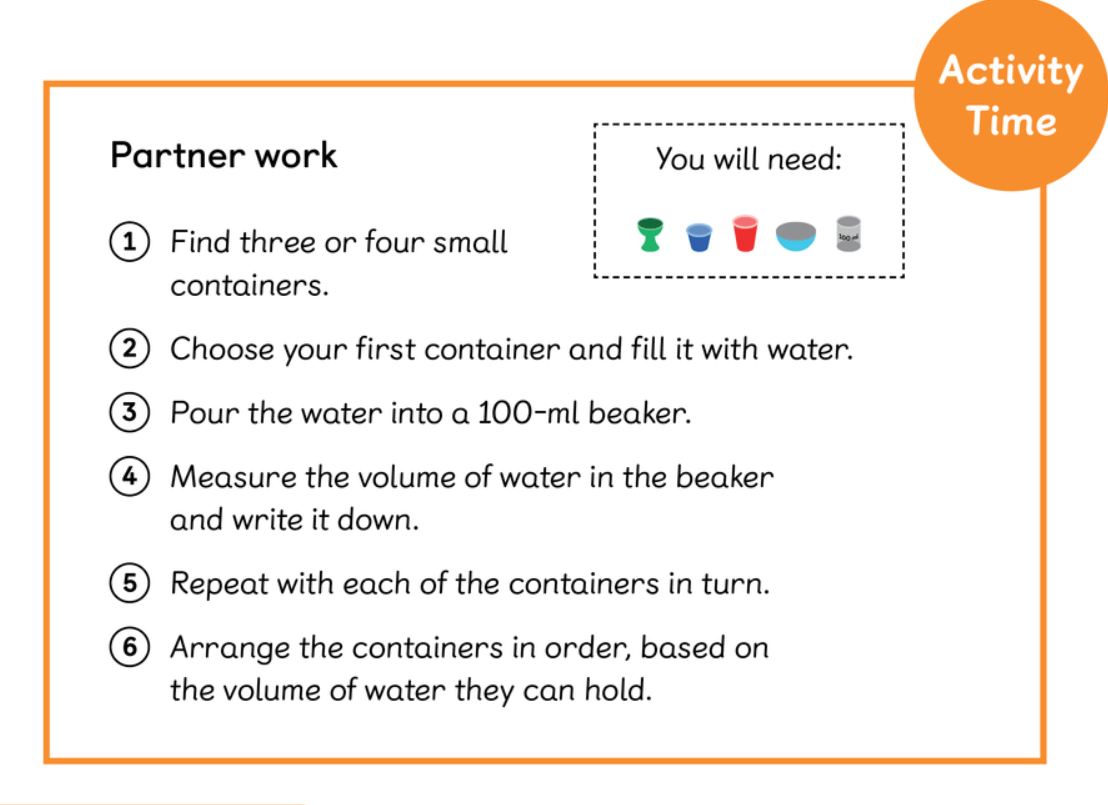 Activity Time

Partner work

You will need:

100 ml

① Find three or four small containers.

② Choose your first container and fill it with water.

③ Pour the water into a 100-ml beaker.

④ Measure the volume of water in the beaker and write it down.

⑤ Repeat with each of the containers in turn.

⑥ Arrange the containers in order, based on the volume of water they can hold.