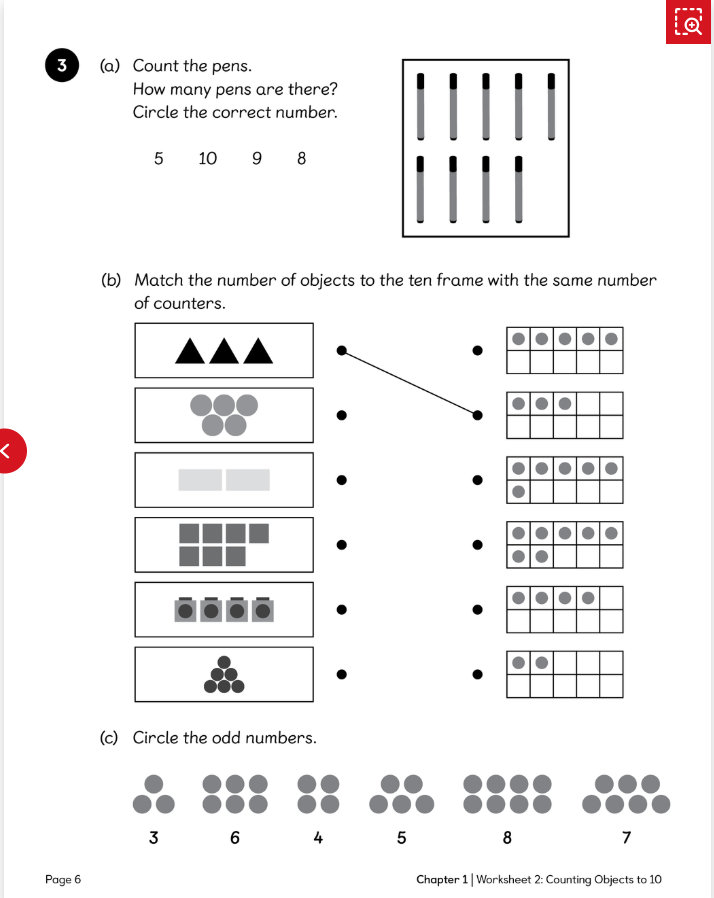 3

(a) Count the pens.
How many pens are there?
Circle the correct number.

5 10 9 8

(b) Match the number of objects to the ten frame with the same number of counters.

(c) Circle the odd numbers.

3 6 4 5 8 7

Page 6

Chapter 1 | Worksheet 2: Counting Objects to 10