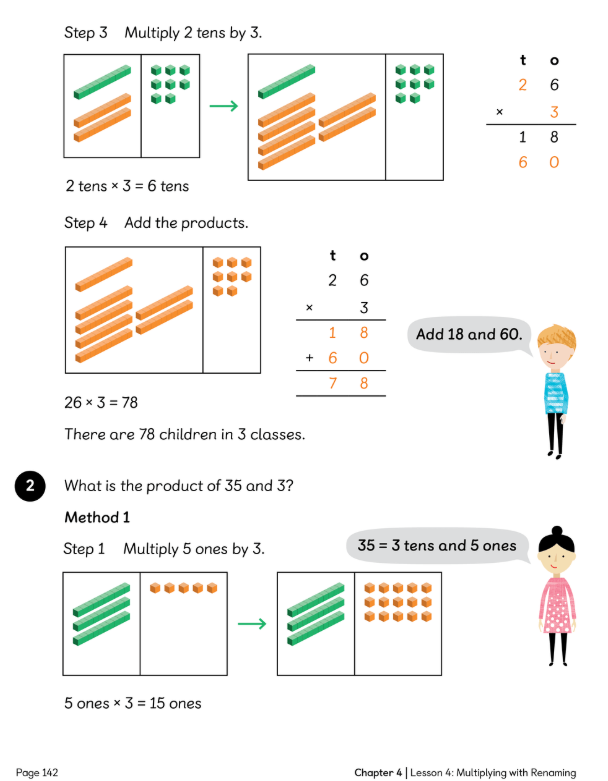 Step 3 Multiply 2 tens by 3.

| | t | o |
|---|---|---|
| | 2 | 6 |
| × | | 3 |
| | 1 | 8 |
| | 6 | 0 |

2 tens × 3 = 6 tens

Step 4 Add the products.

| | t | o |
|---|---|---|
| | 2 | 6 |
| × | | 3 |
| | 1 | 8 |
| + | 6 | 0 |
| | 7 | 8 |

Add 18 and 60.

26 × 3 = 78

There are 78 children in 3 classes.

2 What is the product of 35 and 3?

Method 1

Step 1 Multiply 5 ones by 3.

35 = 3 tens and 5 ones

5 ones × 3 = 15 ones

Page 142

Chapter 4 | Lesson 4: Multiplying with Renaming