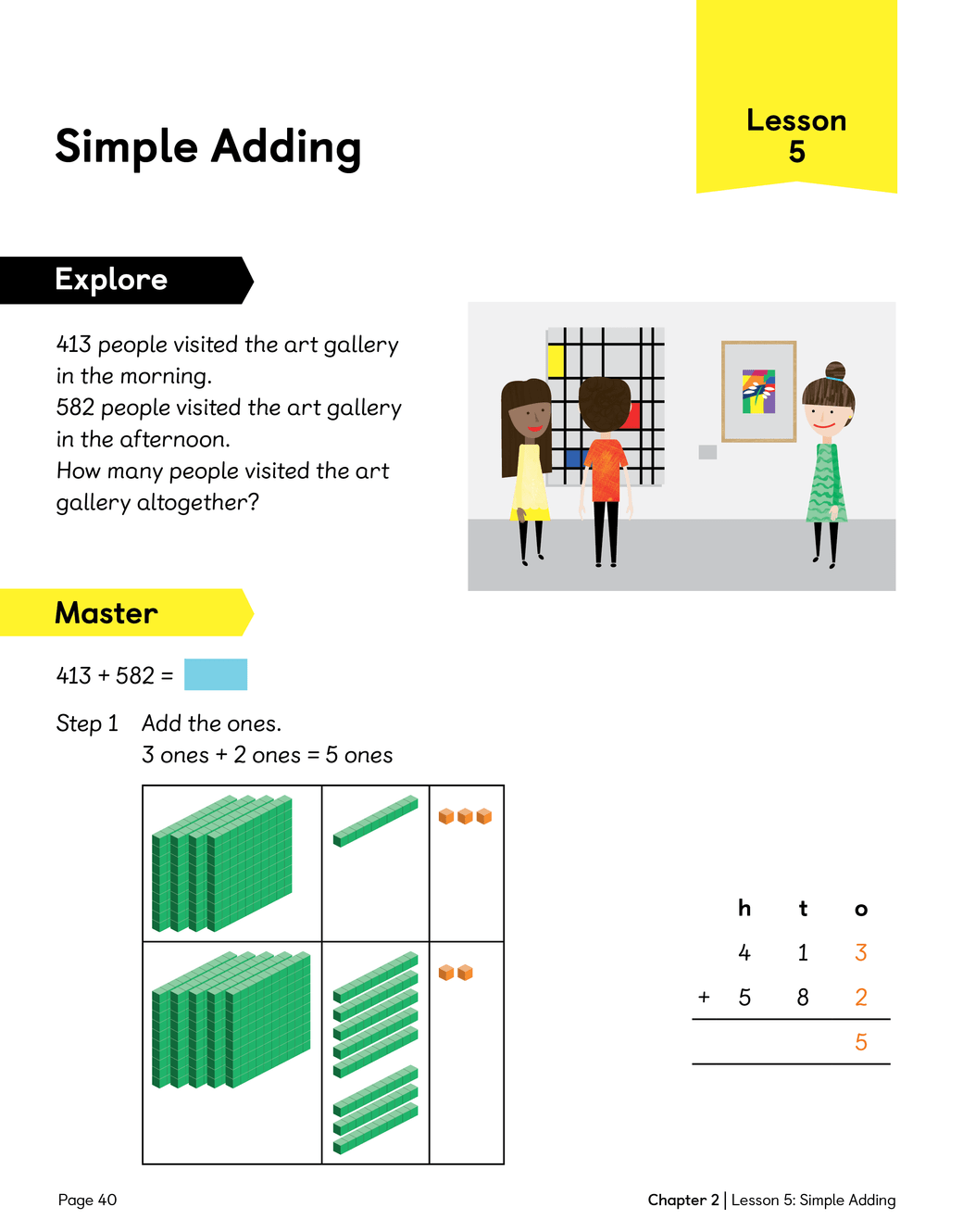 Simple Adding

Lesson 5

Explore

413 people visited the art gallery in the morning.
582 people visited the art gallery in the afternoon.
How many people visited the art gallery altogether?

Master

413 + 582 =

Step 1 Add the ones.
3 ones + 2 ones = 5 ones

| | h | t | o |
|---|---|---|---|
| | 4 | 1 | 3 |
| + | 5 | 8 | 2 |
| | | | 5 |

Page 40

Chapter 2 | Lesson 5: Simple Adding