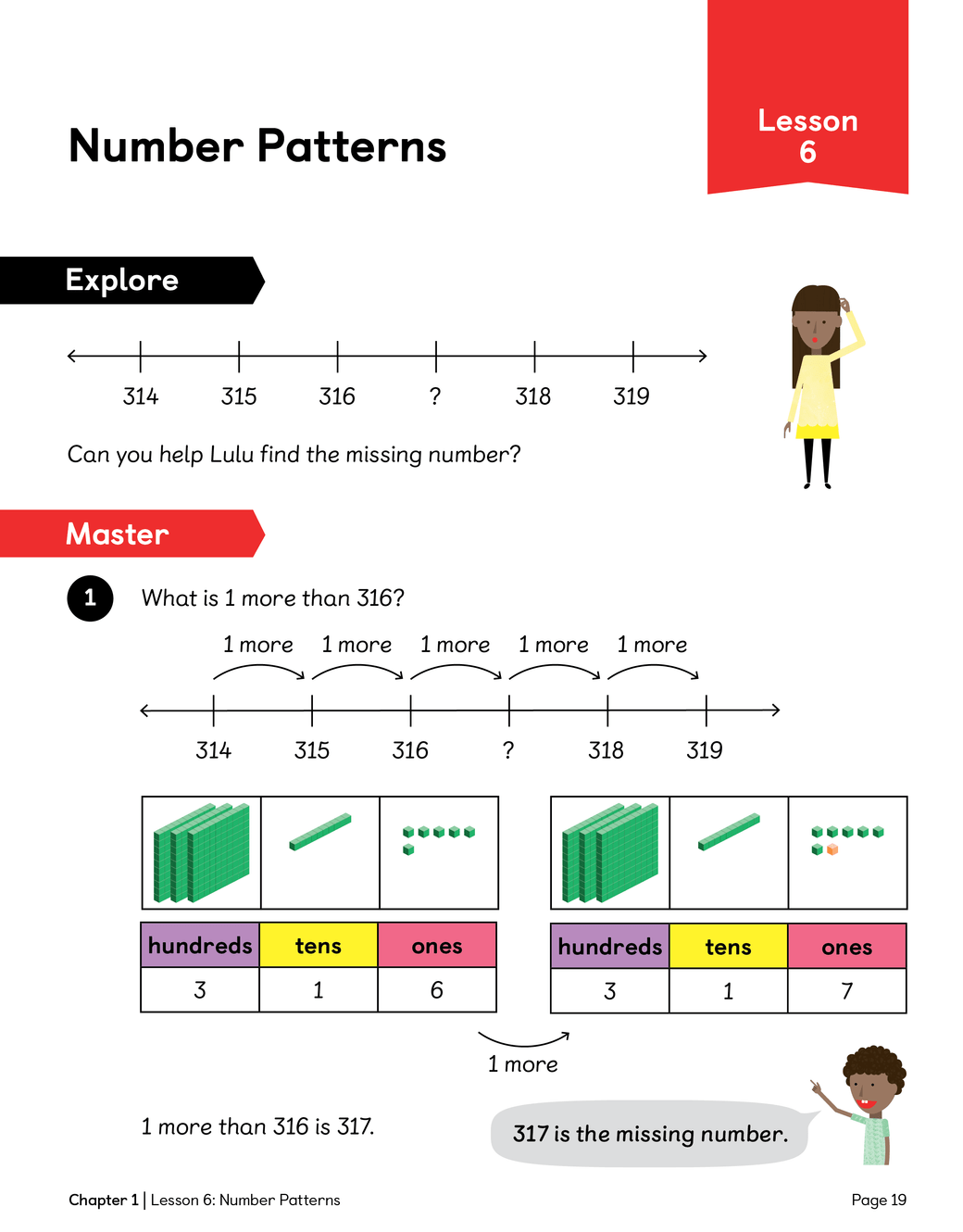 Number Patterns

Lesson 6

Explore

314 315 316 ? 318 319

Can you help Lulu find the missing number?

Master

1 What is 1 more than 316?

1 more 1 more 1 more 1 more 1 more

314 315 316 ? 318 319

| hundreds | tens | ones |
|---|---|---|
| 3 | 1 | 6 |

| hundreds | tens | ones |
|---|---|---|
| 3 | 1 | 7 |

1 more

1 more than 316 is 317.

317 is the missing number.

Chapter 1 | Lesson 6: Number Patterns

Page 19