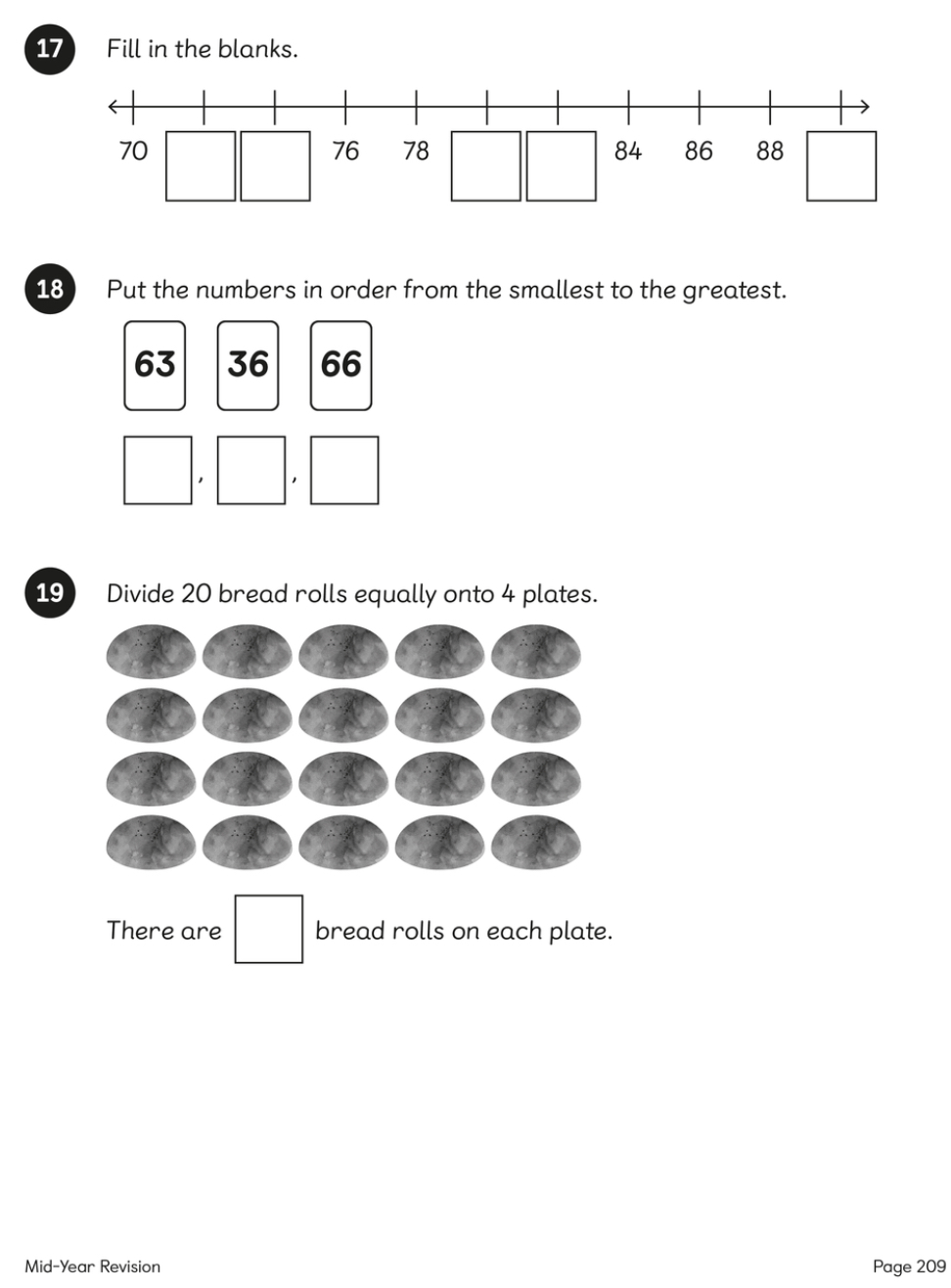 17 Fill in the blanks.

70 76 78 84 86 88

18 Put the numbers in order from the smallest to the greatest.

63 36 66

, ,

19 Divide 20 bread rolls equally onto 4 plates.

There are bread rolls on each plate.

Mid-Year Revision

Page 209