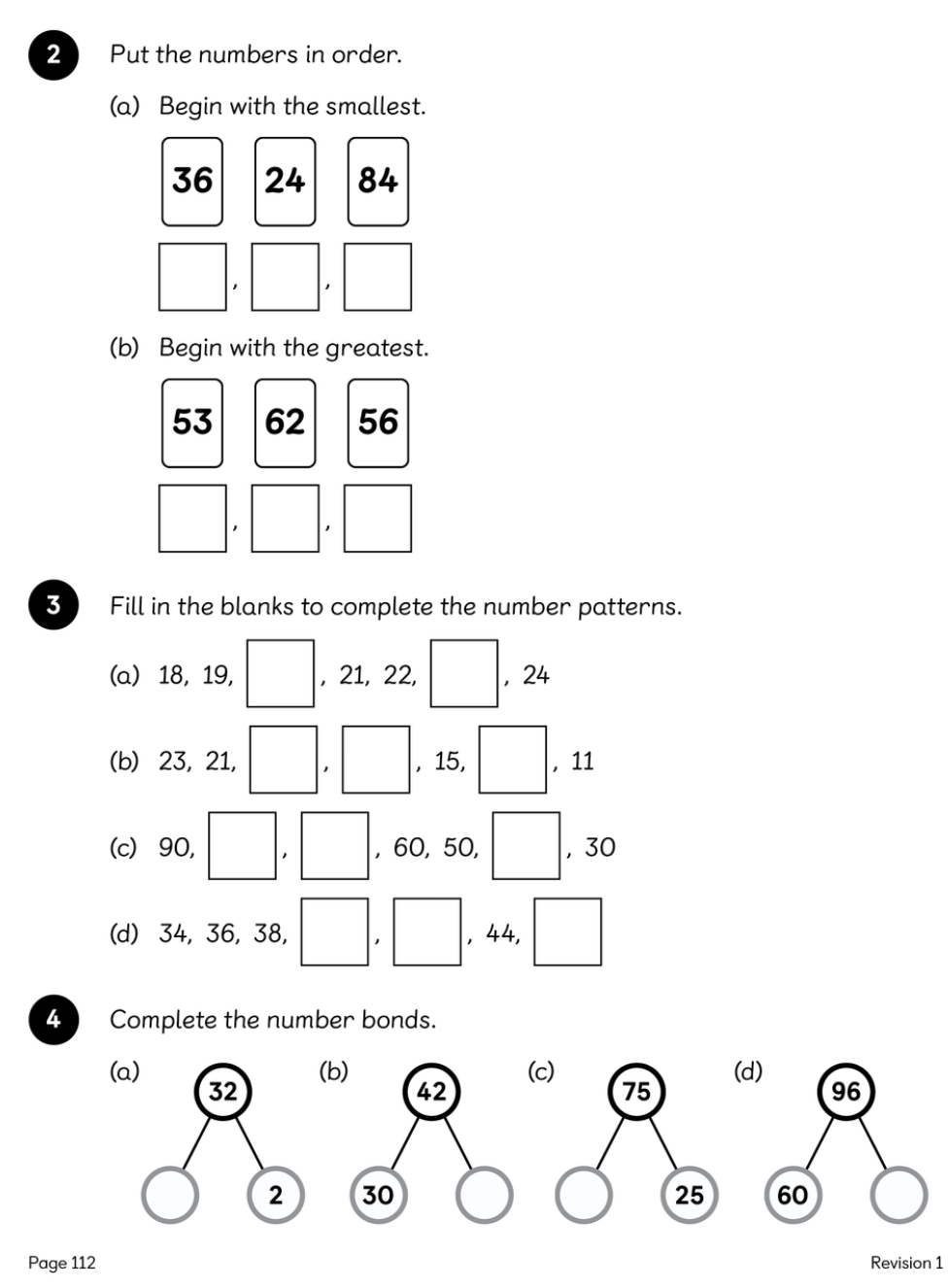 2 Put the numbers in order.

(a) Begin with the smallest.

36 24 84

, ,

(b) Begin with the greatest.

53 62 56

, ,

3 Fill in the blanks to complete the number patterns.

(a) 18, 19, , 21, 22, , 24

(b) 23, 21, , , 15, , 11

(c) 90, , , 60, 50, , 30

(d) 34, 36, 38, , , 44,

4 Complete the number bonds.

(a) 32 2

(b) 42 30

(c) 75 25

(d) 96 60

Page 112

Revision 1