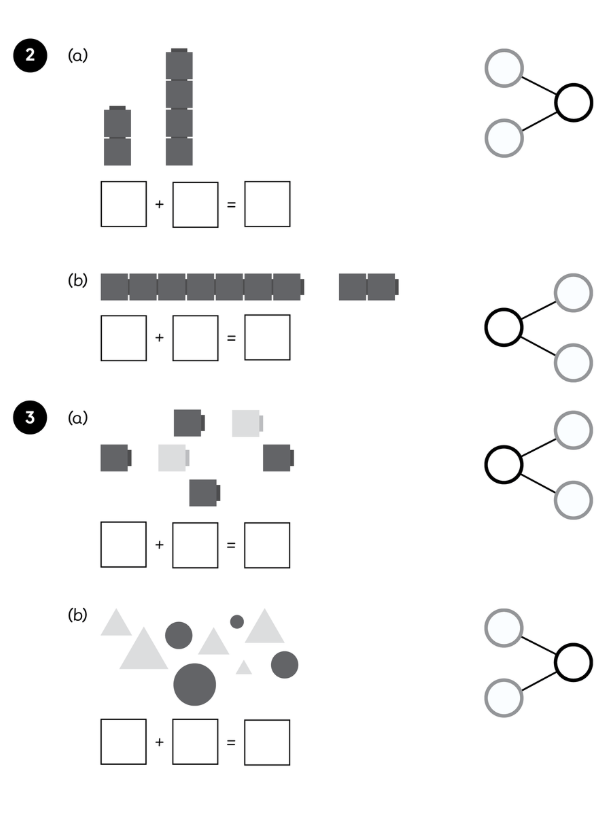 2 (a)

+ =

(b)

+ =

3 (a)

+ =

(b)

+ =