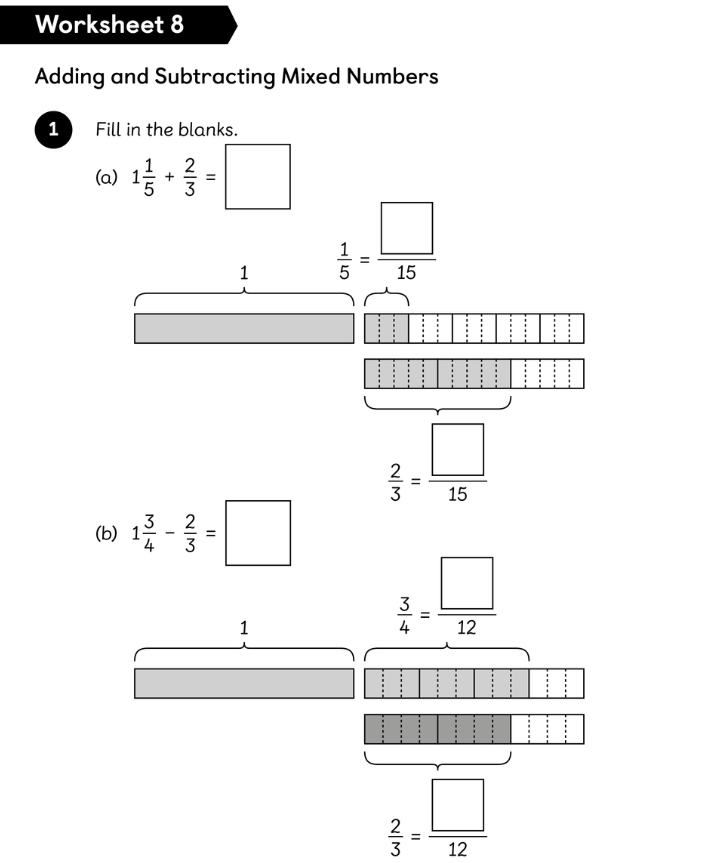 Worksheet 8

Adding and Subtracting Mixed Numbers

1 Fill in the blanks.

(a) $1\frac{1}{5} + \frac{2}{3} = \square$

1

$\frac{1}{5} = \frac{\square}{15}$

$\frac{2}{3} = \frac{\square}{15}$

(b) $1\frac{3}{4} - \frac{2}{3} = \square$

1

$\frac{3}{4} = \frac{\square}{12}$

$\frac{2}{3} = \frac{\square}{12}$