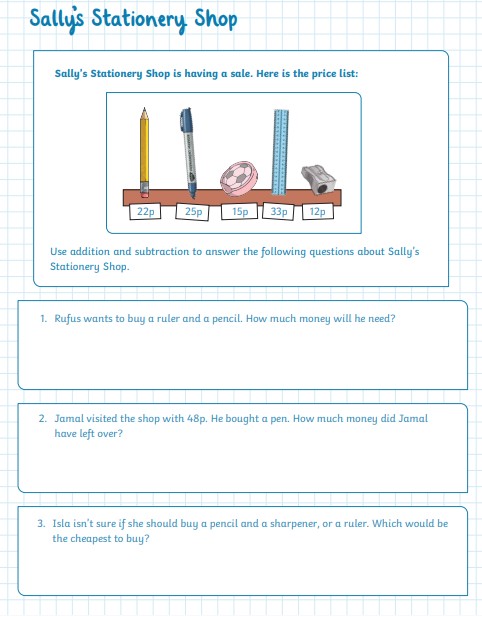 Sally's Stationery Shop

Sally's Stationery Shop is having a sale. Here is the price list:

22p 25p 15p 33p 12p

Use addition and subtraction to answer the following questions about Sally's Stationery Shop.

1. Rufus wants to buy a ruler and a pencil. How much money will he need?

2. Jamal visited the shop with 48p. He bought a pen. How much money did Jamal have left over?

3. Isla isn't sure if she should buy a pencil and a sharpener, or a ruler. Which would be the cheapest to buy?