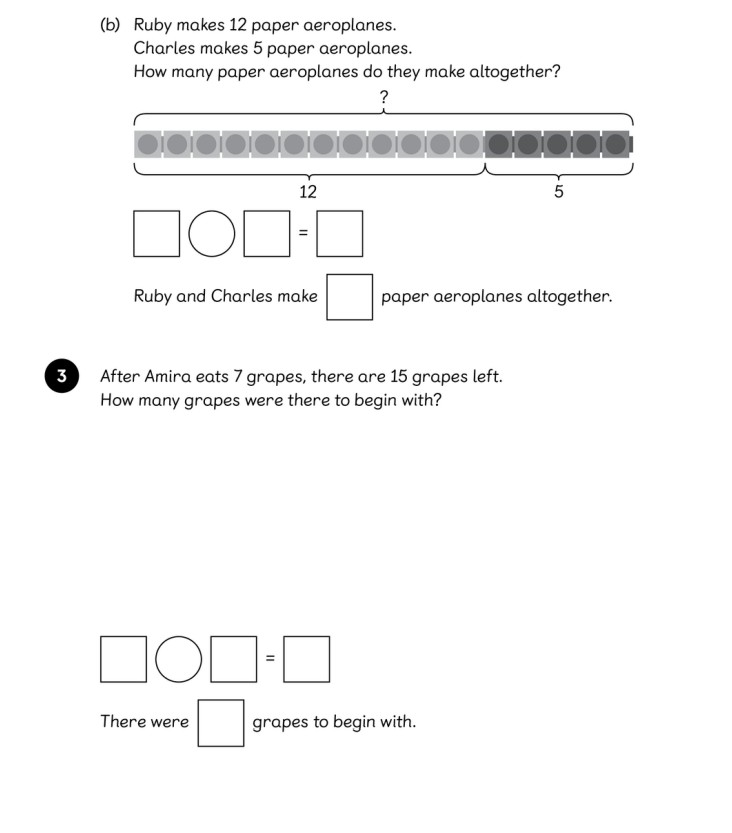 (b) Ruby makes 12 paper aeroplanes.
Charles makes 5 paper aeroplanes.
How many paper aeroplanes do they make altogether?

?

12

5

=

Ruby and Charles make paper aeroplanes altogether.

3 After Amira eats 7 grapes, there are 15 grapes left.
How many grapes were there to begin with?

=

There were grapes to begin with.