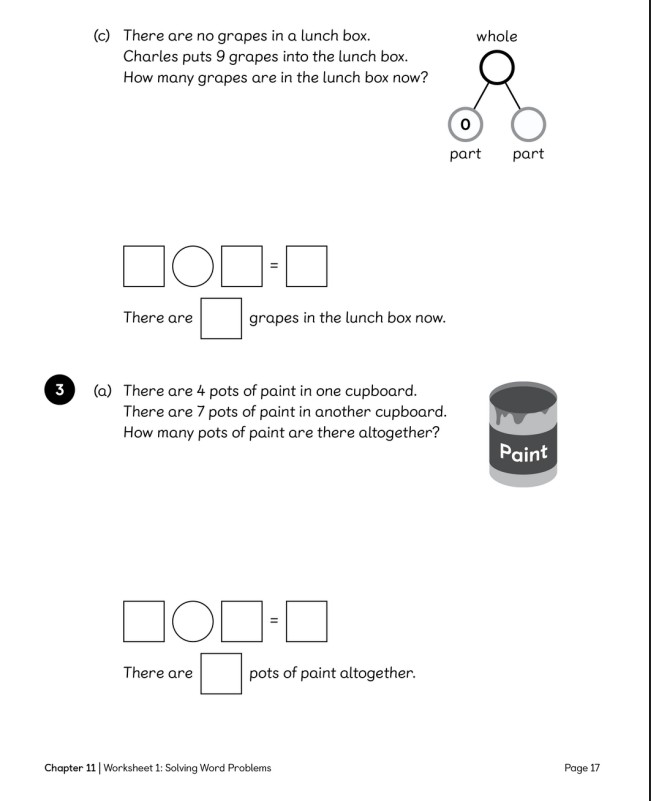 (c) There are no grapes in a lunch box.
Charles puts 9 grapes into the lunch box.
How many grapes are in the lunch box now?

whole

0

part part

=

There are grapes in the lunch box now.

3 (a) There are 4 pots of paint in one cupboard.
There are 7 pots of paint in another cupboard.
How many pots of paint are there altogether?

Paint

=

There are pots of paint altogether.

Chapter 11 | Worksheet 1: Solving Word Problems

Page 17