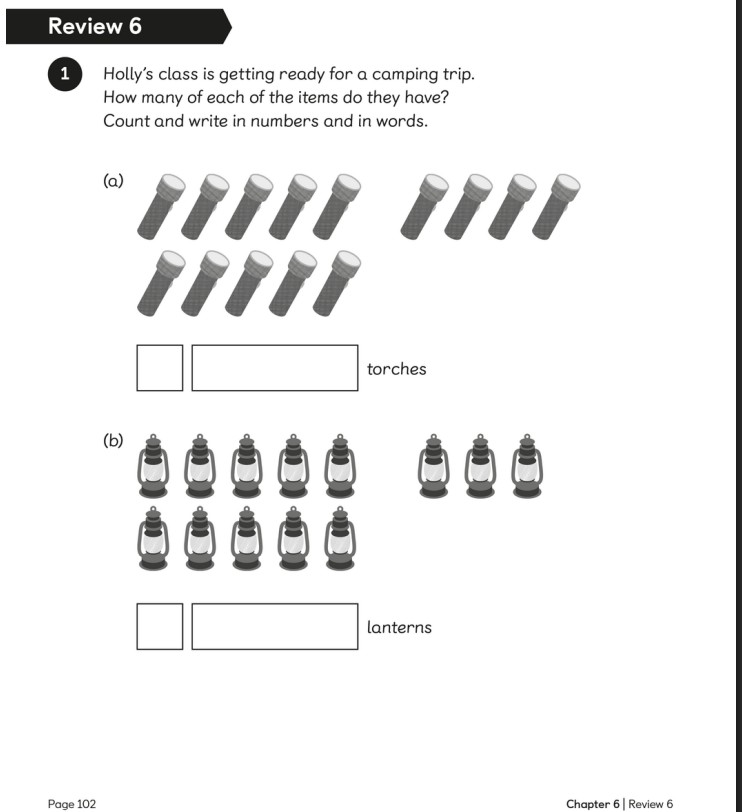 Review 6

1 Holly's class is getting ready for a camping trip.
How many of each of the items do they have?
Count and write in numbers and in words.

(a)

torches

(b)

lanterns

Page 102

Chapter 6 | Review 6