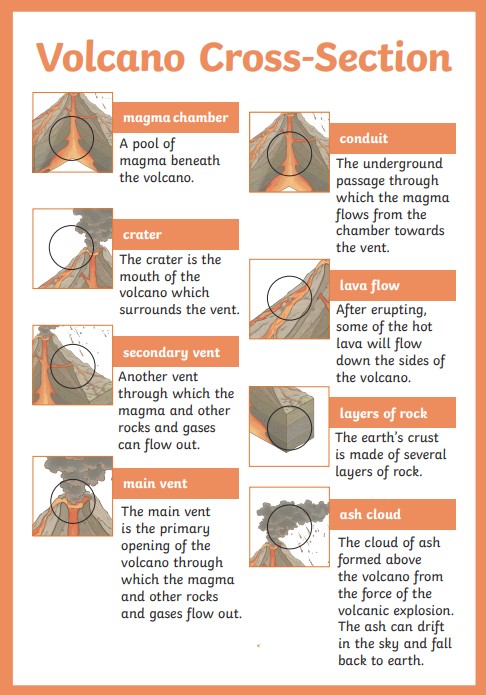 Volcano Cross-Section

magma chamber

A pool of magma beneath the volcano.

crater

The crater is the mouth of the volcano which surrounds the vent.

secondary vent

Another vent through which the magma and other rocks and gases can flow out.

main vent

The main vent is the primary opening of the volcano through which the magma and other rocks and gases flow out.

conduit

The underground passage through which the magma flows from the chamber towards the vent.

lava flow

After erupting, some of the hot lava will flow down the sides of the volcano.

layers of rock

The earth's crust is made of several layers of rock.

ash cloud

The cloud of ash formed above the volcano from the force of the volcanic explosion. The ash can drift in the sky and fall back to earth.